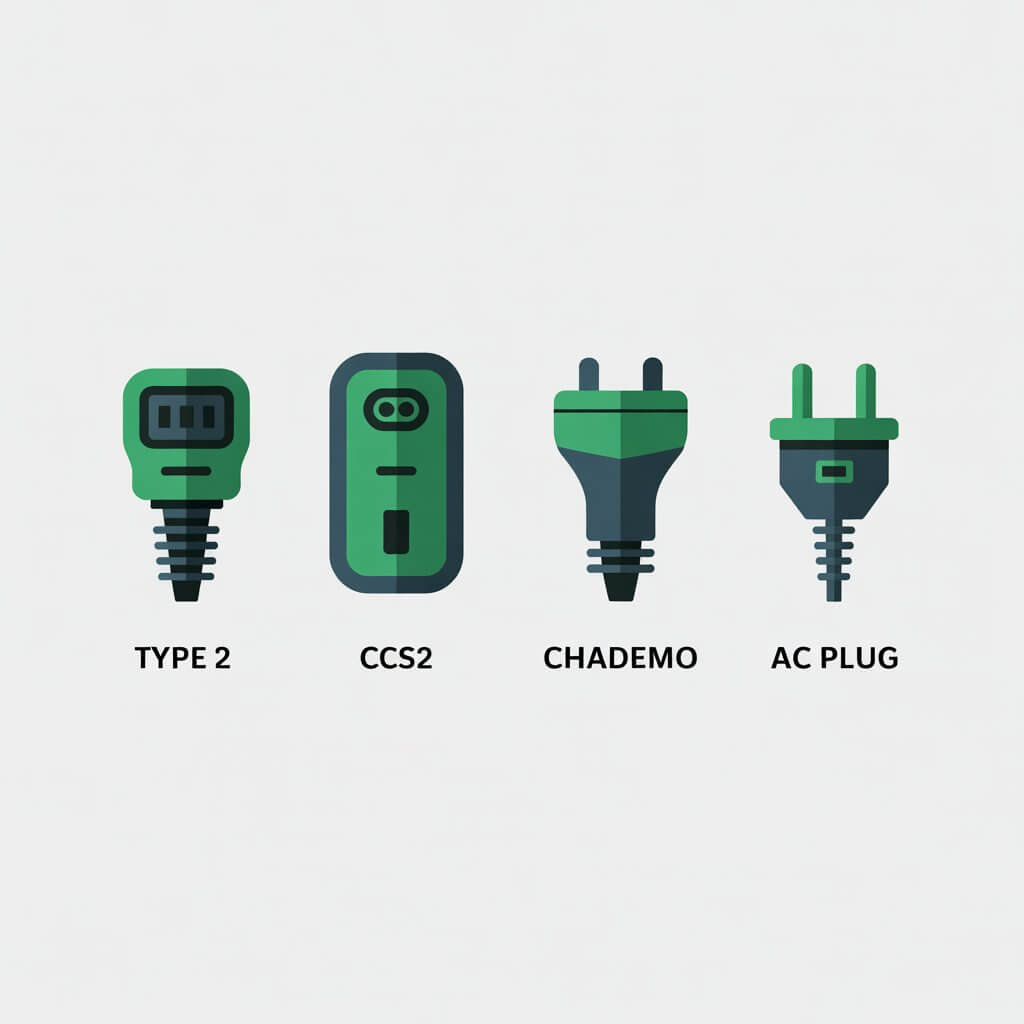 TYPE 2

CCS2

CHADEMO

AC PLUG